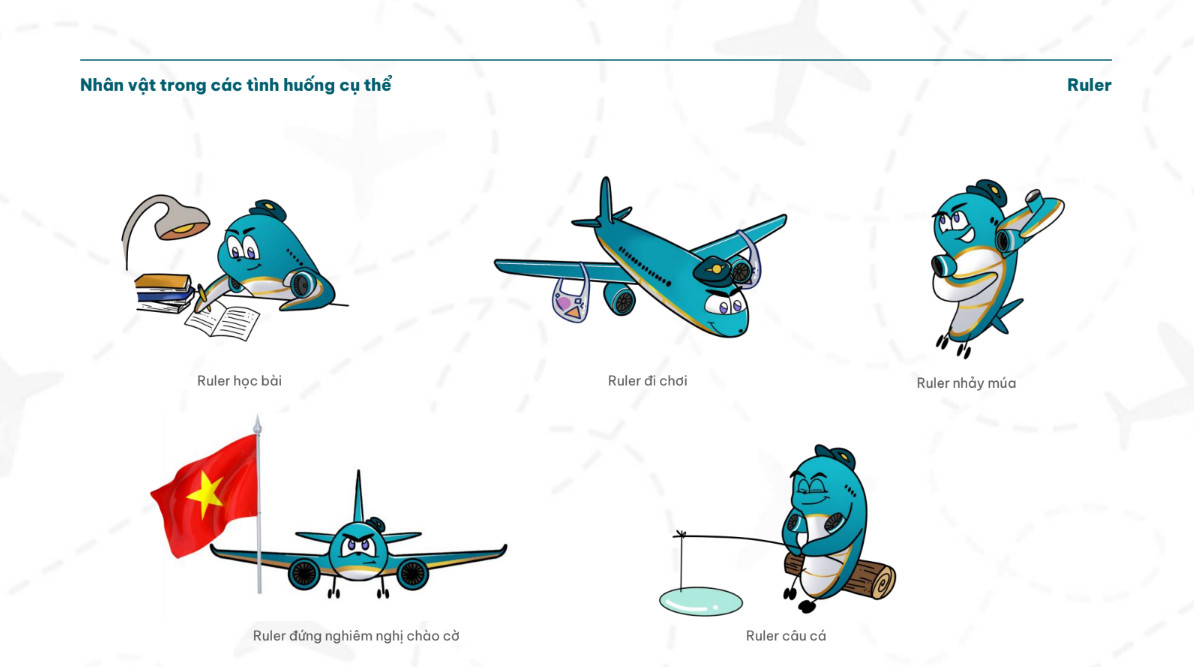 Nhân vật trong các tình huống cụ thể

Ruler

Ruler học bài

Ruler đi chơi

Ruler nhảy múa

Ruler đứng nghiêm nghị chào cờ

Ruler câu cá