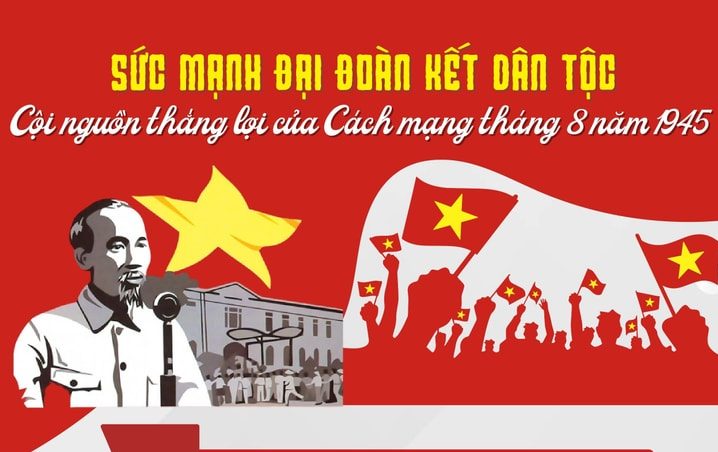 SỨC MẠNH ĐẠI ĐOÀN KẾT DÂN TỘC
Cội nguồn thắng lợi của Cách mạng tháng 8 năm 1945