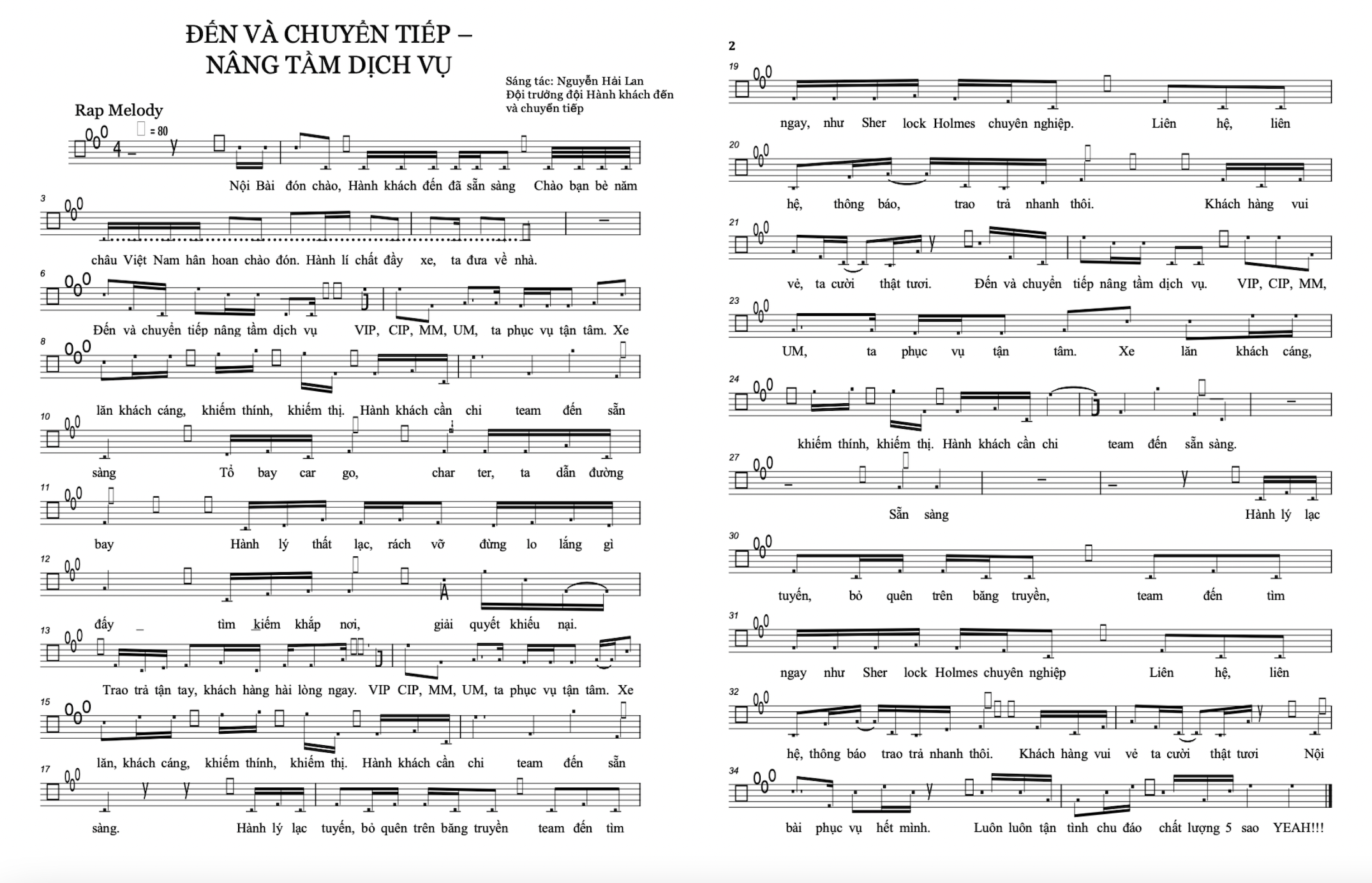 ĐẾN VÀ CHUYỂN TIẾP –
NÂNG TẦM DỊCH VỤ

Sáng tác: Nguyễn Hải Lan
Đội trưởng đội Hành khách đến và chuyển tiếp

Rap Melody

= 80

Nội Bài đón chào, Hành khách đến đã sẵn sàng Chào bạn bè năm

3
châu Việt Nam hân hoan chào đón. Hành lí chất đầy xe, ta đưa về nhà.

6
Đến và chuyển tiếp nâng tầm dịch vụ VIP, CIP, MM, UM, ta phục vụ tận tâm. Xe

8
lăn khách cáng, khiếm thính, khiếm thị. Hành khách cần chi team đến sẵn

10
sàng Tổ bay car go, char ter, ta dẫn đường

11
bay Hành lý thất lạc, rách vỡ đừng lo lắng gì

12
đấy tìm kiếm khắp nơi, giải quyết khiếu nại.

13
Trao trả tận tay, khách hàng hài lòng ngay. VIP CIP, MM, UM, ta phục vụ tận tâm. Xe

15
lăn, khách cáng, khiếm thính, khiếm thị. Hành khách cần chi team đến sẵn

17
sàng. Hành lý lạc tuyến, bỏ quên trên băng truyền team đến tìm

2

19
ngay, như Sher lock Holmes chuyên nghiệp. Liên hệ, liên

20
hệ, thông báo, trao trả nhanh thôi. Khách hàng vui

21
vẻ, ta cười thật tươi. Đến và chuyển tiếp nâng tầm dịch vụ. VIP, CIP, MM,

23
UM, ta phục vụ tận tâm. Xe lăn khách cáng,

24
khiếm thính, khiếm thị. Hành khách cần chi team đến sẵn sàng.

27
Sẵn sàng Hành lý lạc

30
tuyến, bỏ quên trên băng truyền, team đến tìm

31
ngay như Sher lock Holmes chuyên nghiệp Liên hệ, liên

32
hệ, thông báo trao trả nhanh thôi. Khách hàng vui vẻ ta cười thật tươi Nội

34
bài phục vụ hết mình. Luôn luôn tận tình chu đáo chất lượng 5 sao YEAH!!!